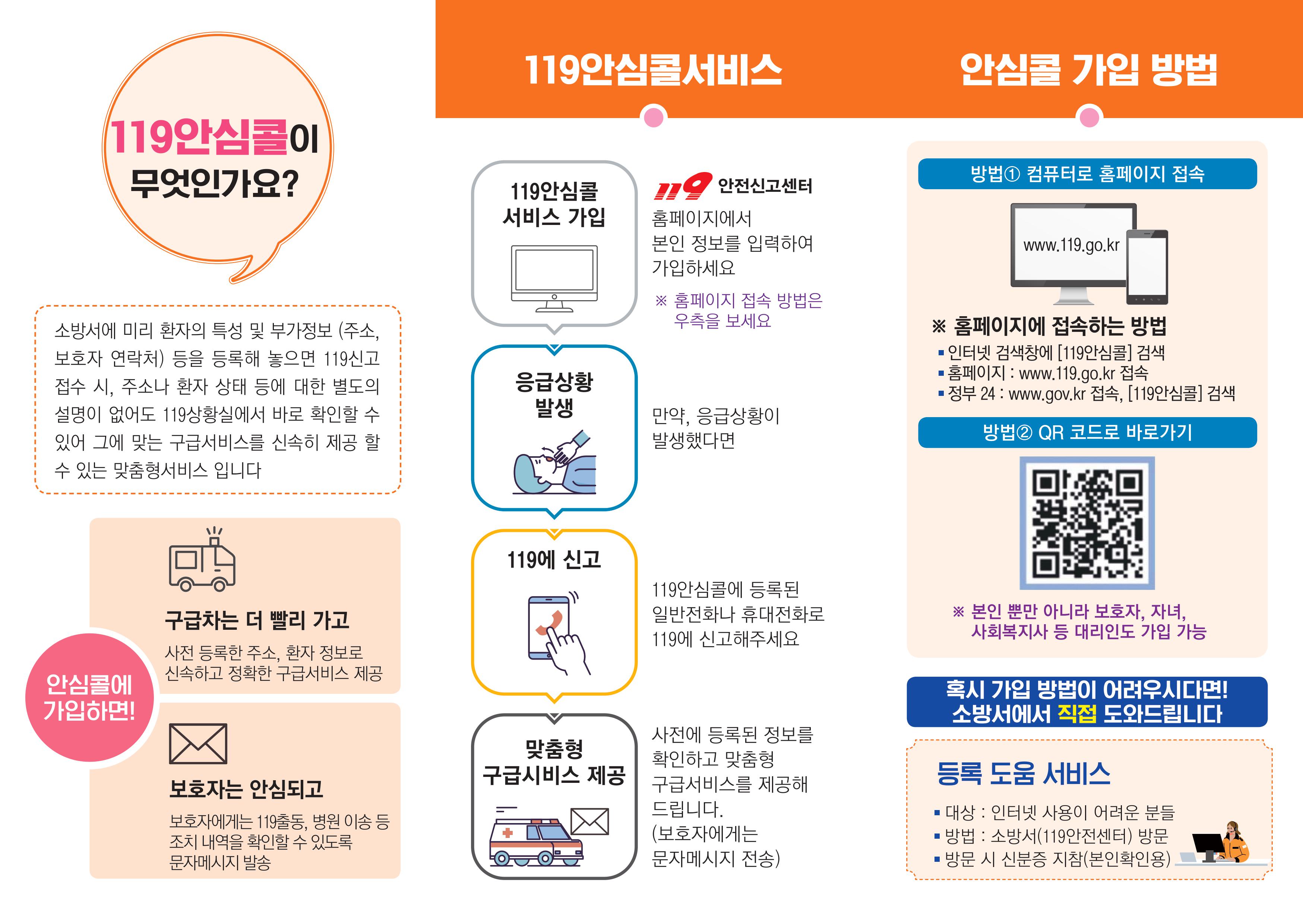 119안심콜이
무엇인가요?

소방서에 미리 환자의 특성 및 부가정보 (주소, 보호자 연락처) 등을 등록해 놓으면 119신고 접수 시, 주소나 환자 상태 등에 대한 별도의 설명이 없어도 119상황실에서 바로 확인할 수 있어 그에 맞는 구급서비스를 신속히 제공 할 수 있는 맞춤형서비스 입니다

안심콜에 가입하면!

구급차는 더 빨리 가고
사전 등록한 주소, 환자 정보로 신속하고 정확한 구급서비스 제공

보호자는 안심되고
보호자에게는 119출동, 병원 이송 등 조치 내역을 확인할 수 있도록 문자메시지 발송

119안심콜서비스

119안심콜 서비스 가입

119 안전신고센터
홈페이지에서 본인 정보를 입력하여 가입하세요
※ 홈페이지 접속 방법은 우측을 보세요

응급상황 발생

만약, 응급상황이 발생했다면

119에 신고

119안심콜에 등록된 일반전화나 휴대전화로 119에 신고해주세요

맞춤형 구급시비스 제공

사전에 등록된 정보를 확인하고 맞춤형 구급서비스를 제공해 드립니다.
(보호자에게는 문자메시지 전송)

안심콜 가입 방법

방법① 컴퓨터로 홈페이지 접속

www.119.go.kr

※ 홈페이지에 접속하는 방법
▪ 인터넷 검색창에 [119안심콜] 검색
▪ 홈페이지 : www.119.go.kr 접속
▪ 정부 24 : www.gov.kr 접속, [119안심콜] 검색

방법② QR 코드로 바로가기

※ 본인 뿐만 아니라 보호자, 자녀, 사회복지사 등 대리인도 가입 가능

혹시 가입 방법이 어려우시다면!
소방서에서 직접 도와드립니다

등록 도움 서비스
▪ 대상 : 인터넷 사용이 어려운 분들
▪ 방법 : 소방서(119안전센터) 방문
▪ 방문 시 신분증 지참(본인확인용)